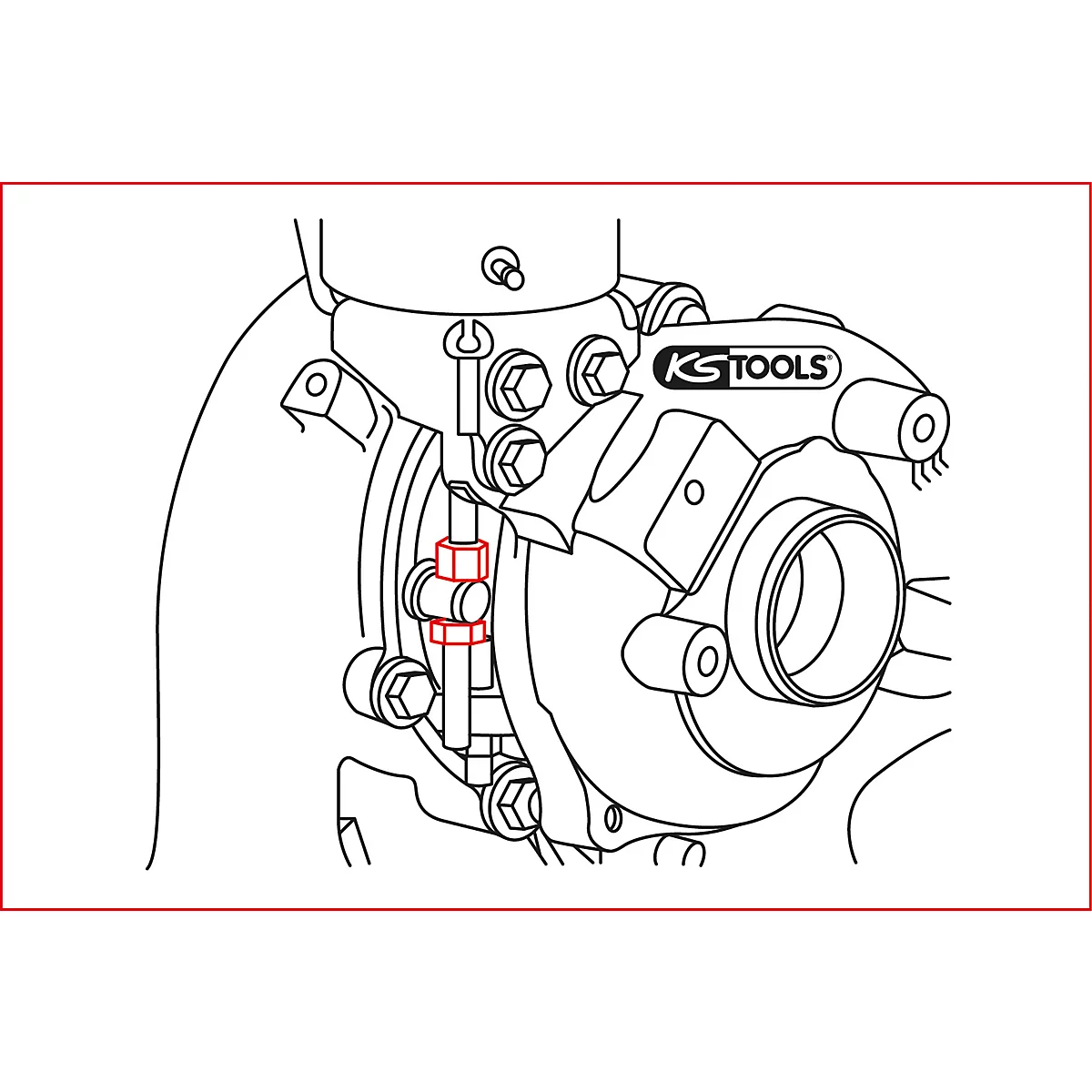 KS TOOLS®