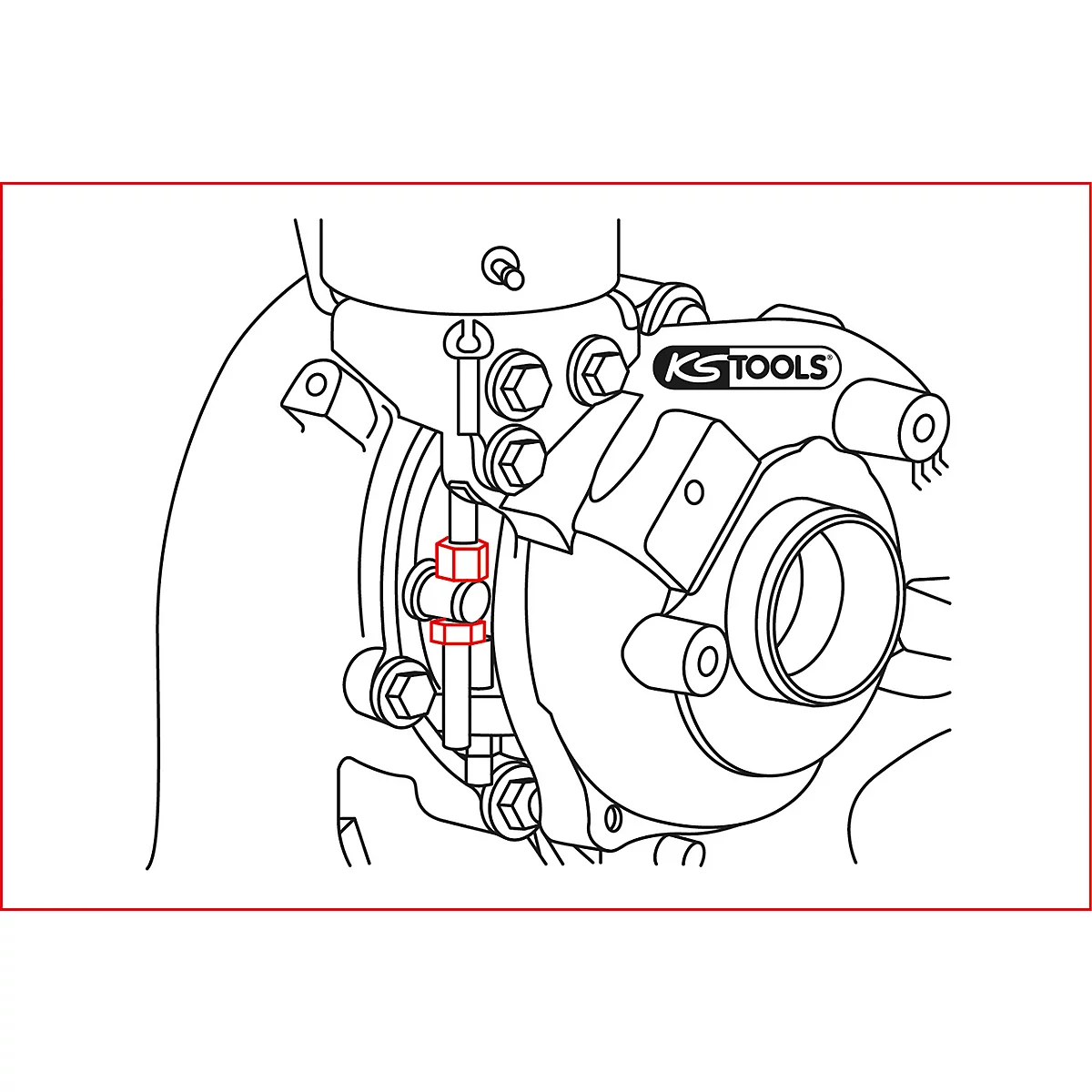 KS TOOLS®