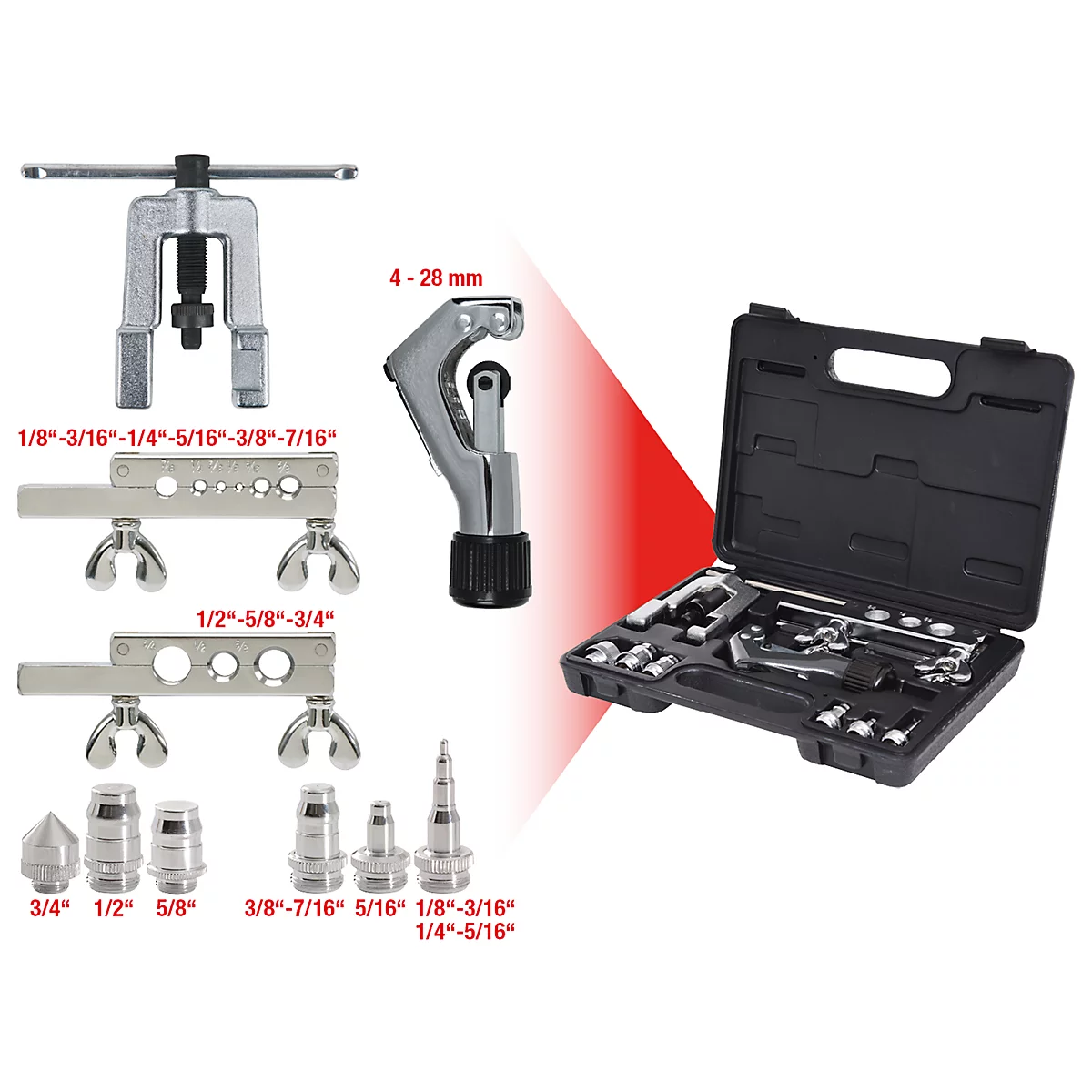 4 - 28 mm

1/8“-3/16“-1/4“-5/16“-3/8“-7/16“

1/2“-5/8“-3/4“

3/4“ 1/2“ 5/8“ 3/8“-7/16“ 5/16“ 1/8“-3/16“ 1/4“-5/16“