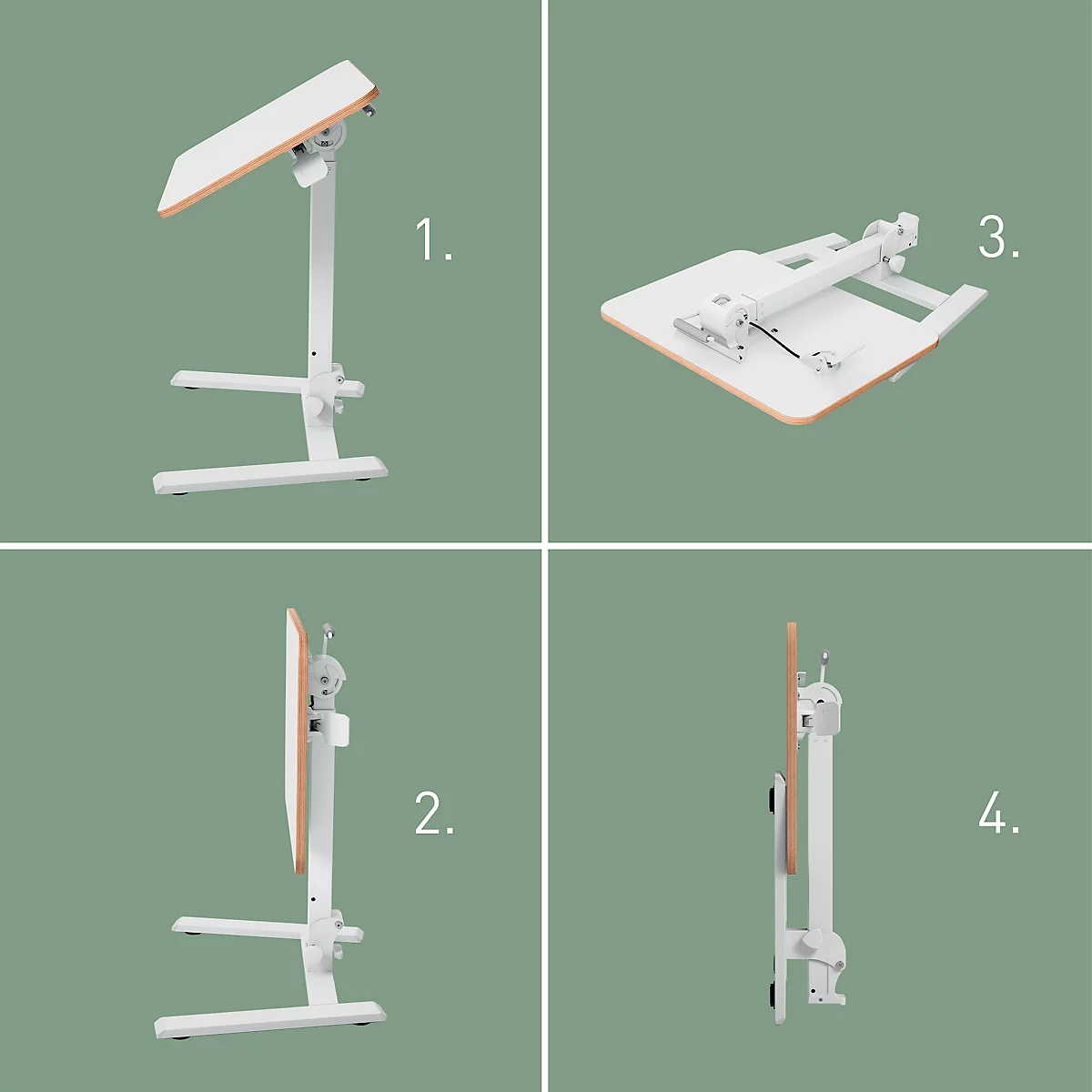 1.

3.

2.

4.