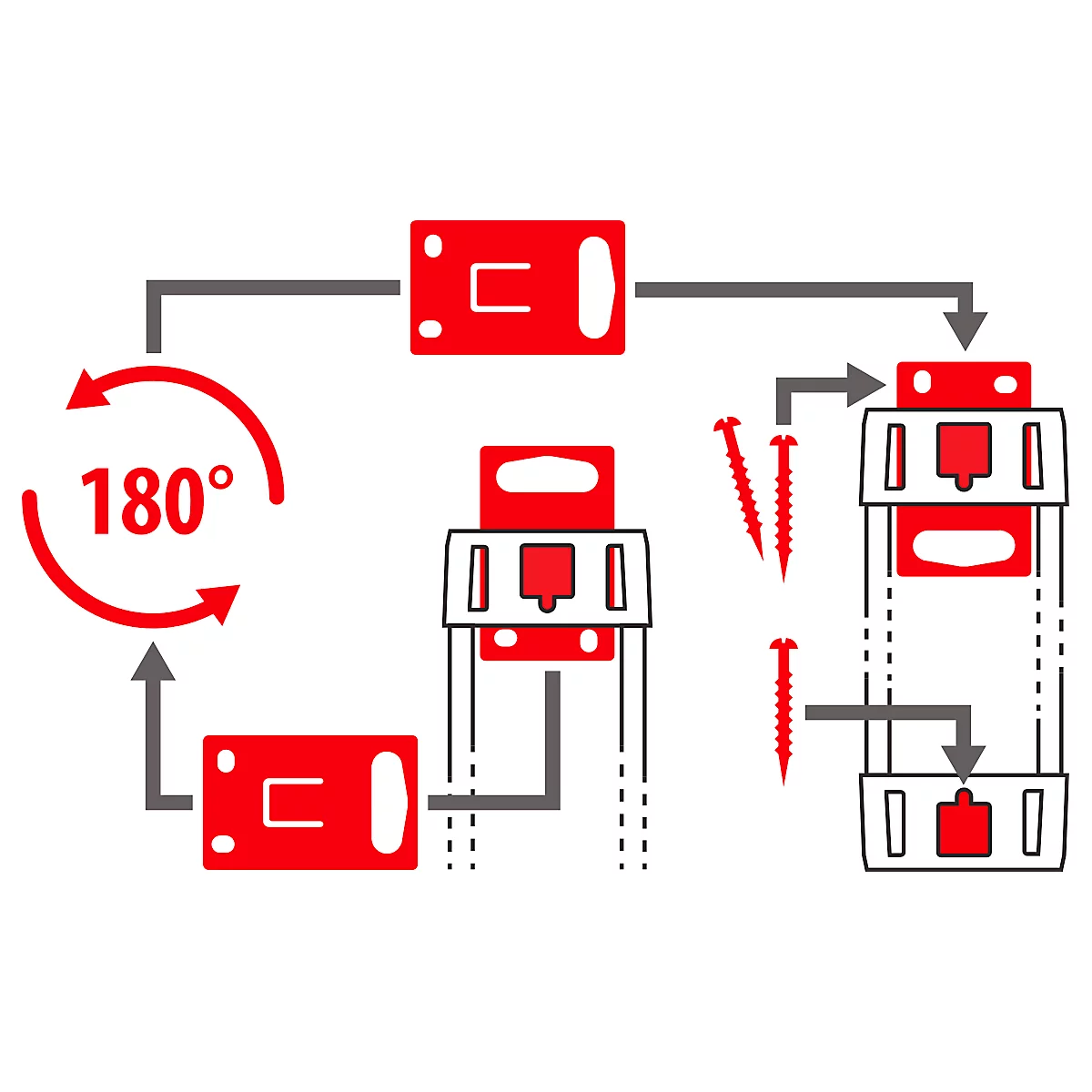 180°