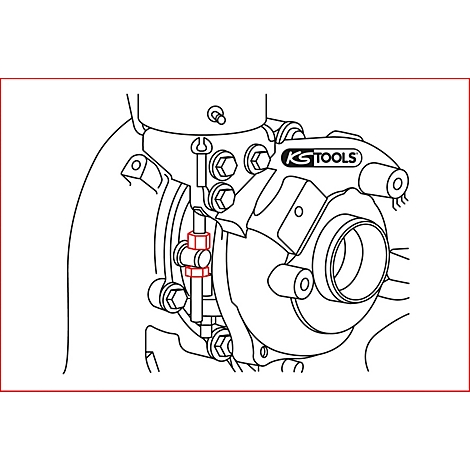 KS TOOLS