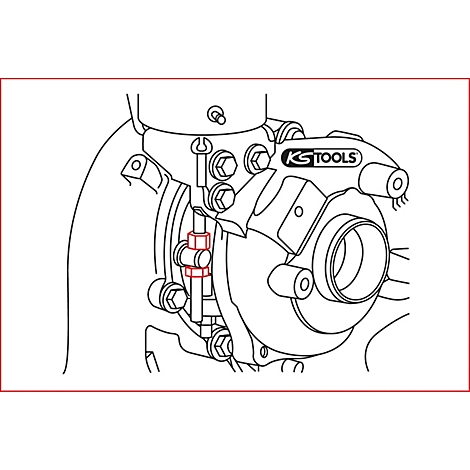 KS TOOLS