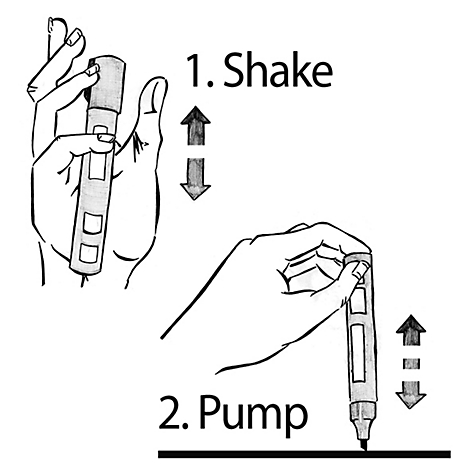 1. Shake

2. Pump