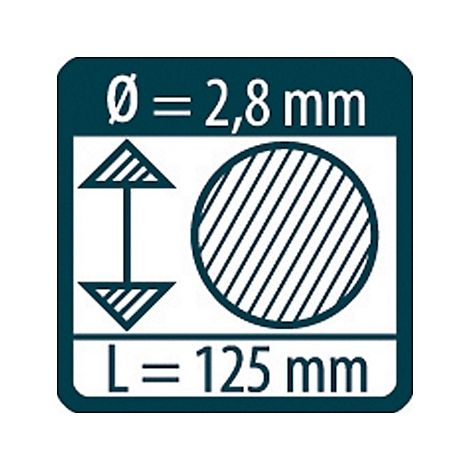 Ø = 2,8 mm

L = 125 mm