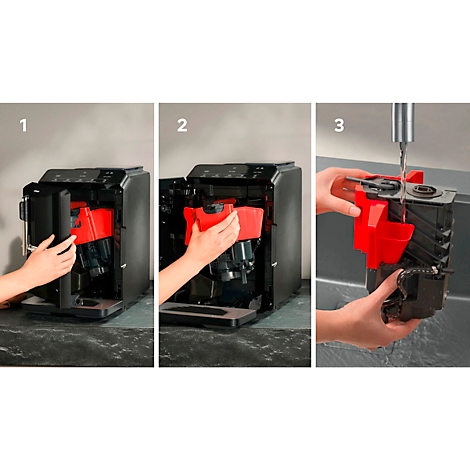 1

2

3