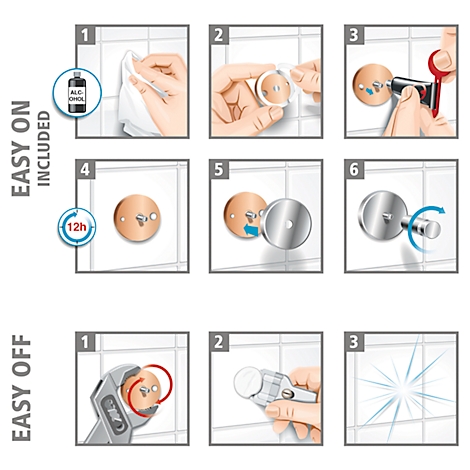 EASY ON
INCLUDED

1
ALC-OHOL

2

3

4
12h

5

6

EASY OFF

1

2

3