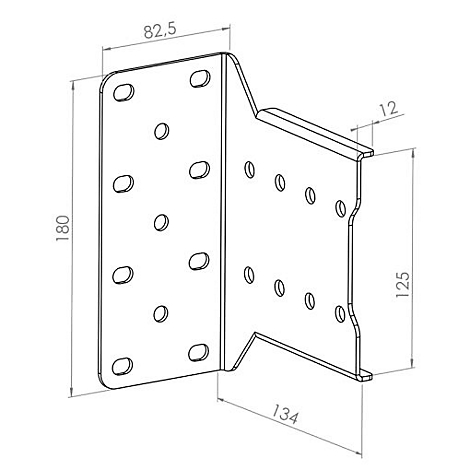 82,5

12

180

125

134