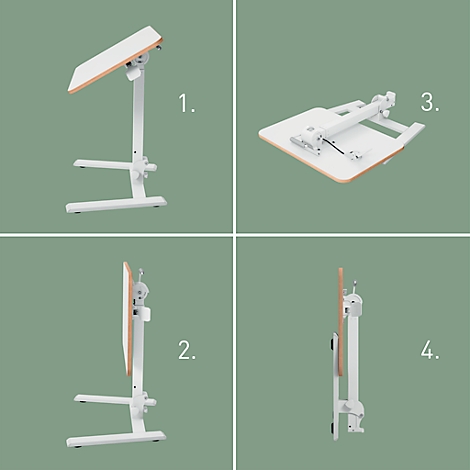 1.

3.

2.

4.