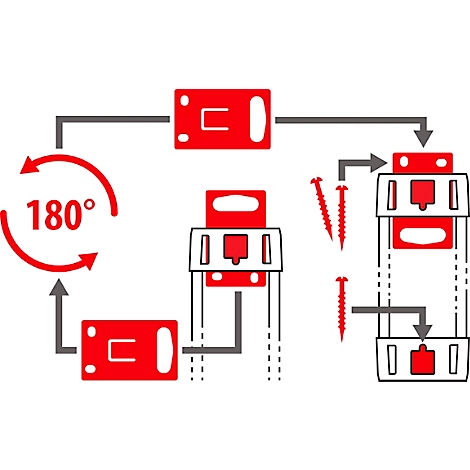 180°